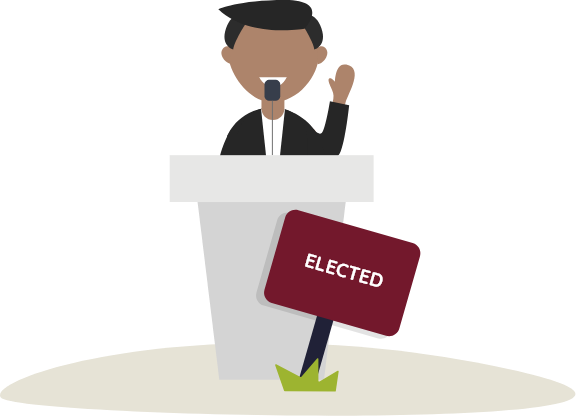 ELECTED